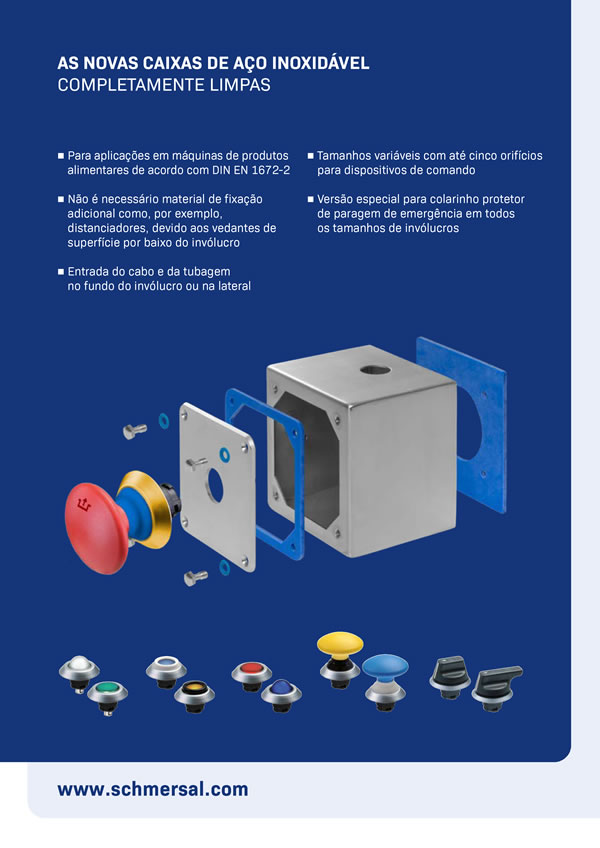 AS NOVAS CAIXAS DE AÇO INOXIDÁVEL
COMPLETAMENTE LIMPAS

■ Para aplicações em máquinas de produtos alimentares de acordo com DIN EN 1672-2

■ Não é necessário material de fixação adicional como, por exemplo, distanciadores, devido aos vedantes de superfície por baixo do invólucro

■ Entrada do cabo e da tubagem no fundo do invólucro ou na lateral

■ Tamanhos variáveis com até cinco orifícios para dispositivos de comando

■ Versão especial para colarinho protetor de paragem de emergência em todos os tamanhos de invólucros

www.schmersal.com